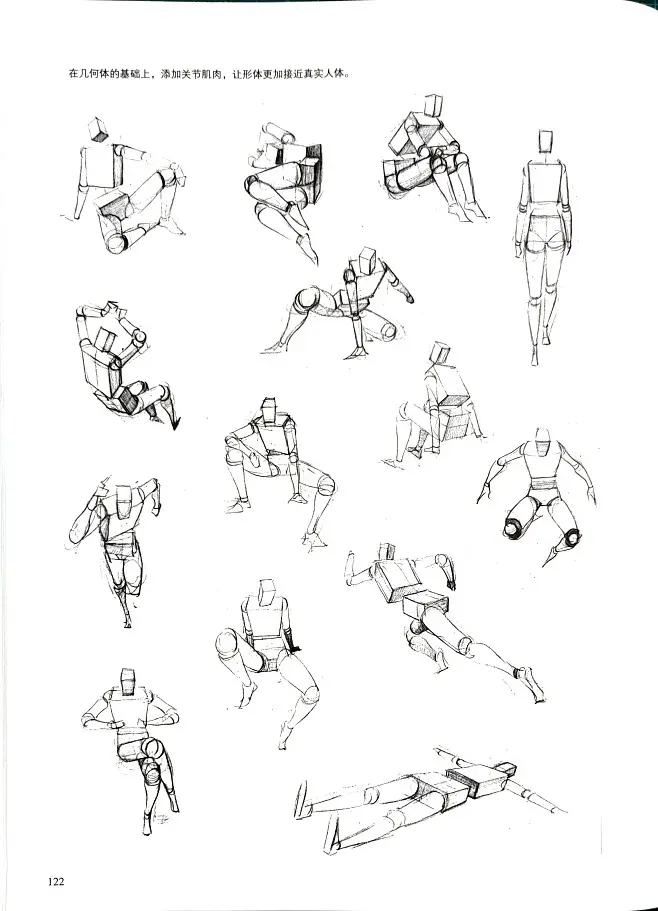 在几何体的基础上，添加关节肌肉，让形体更加接近真实人体。

122